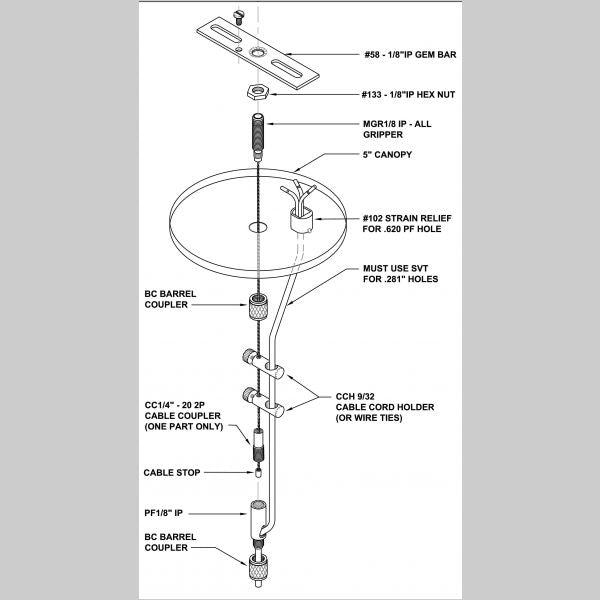 #58 - 1/8"IP GEM BAR

#133 - 1/8"IP HEX NUT

MGR1/8 IP - ALL GRIPPER

5" CANOPY

#102 STRAIN RELIEF FOR .620 PF HOLE

MUST USE SVT FOR .281" HOLES

BC BARREL COUPLER

CCH 9/32 CABLE CORD HOLDER (OR WIRE TIES)

CC1/4" - 20 2P CABLE COUPLER (ONE PART ONLY)

CABLE STOP

PF1/8" IP

BC BARREL COUPLER