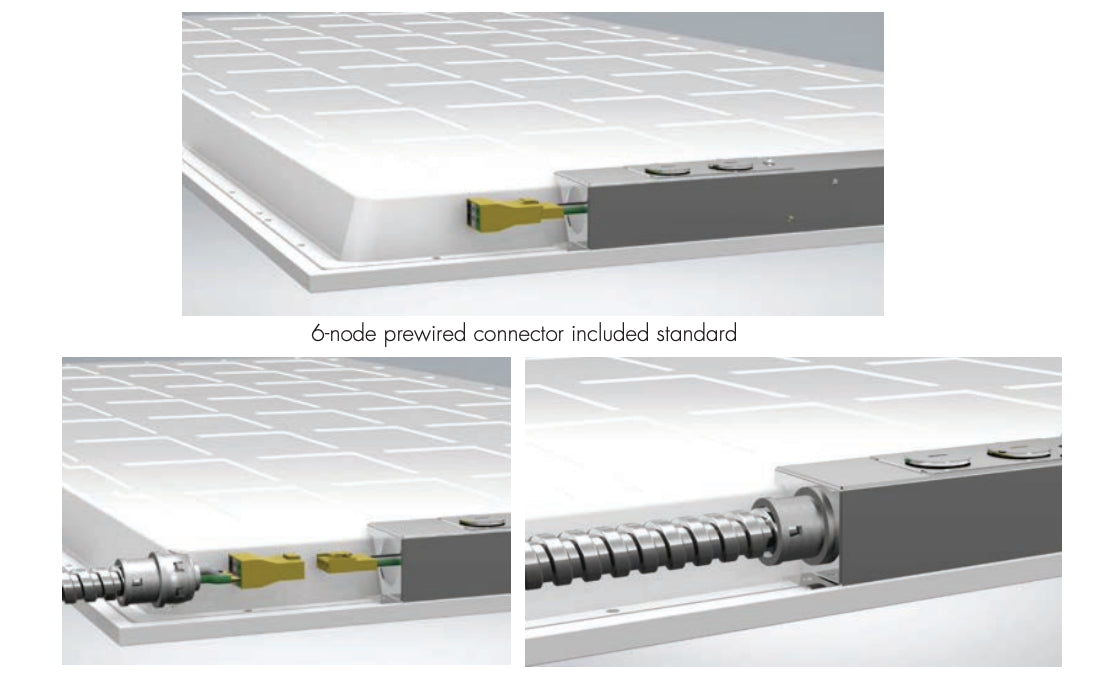 6-node prewired connector included standard